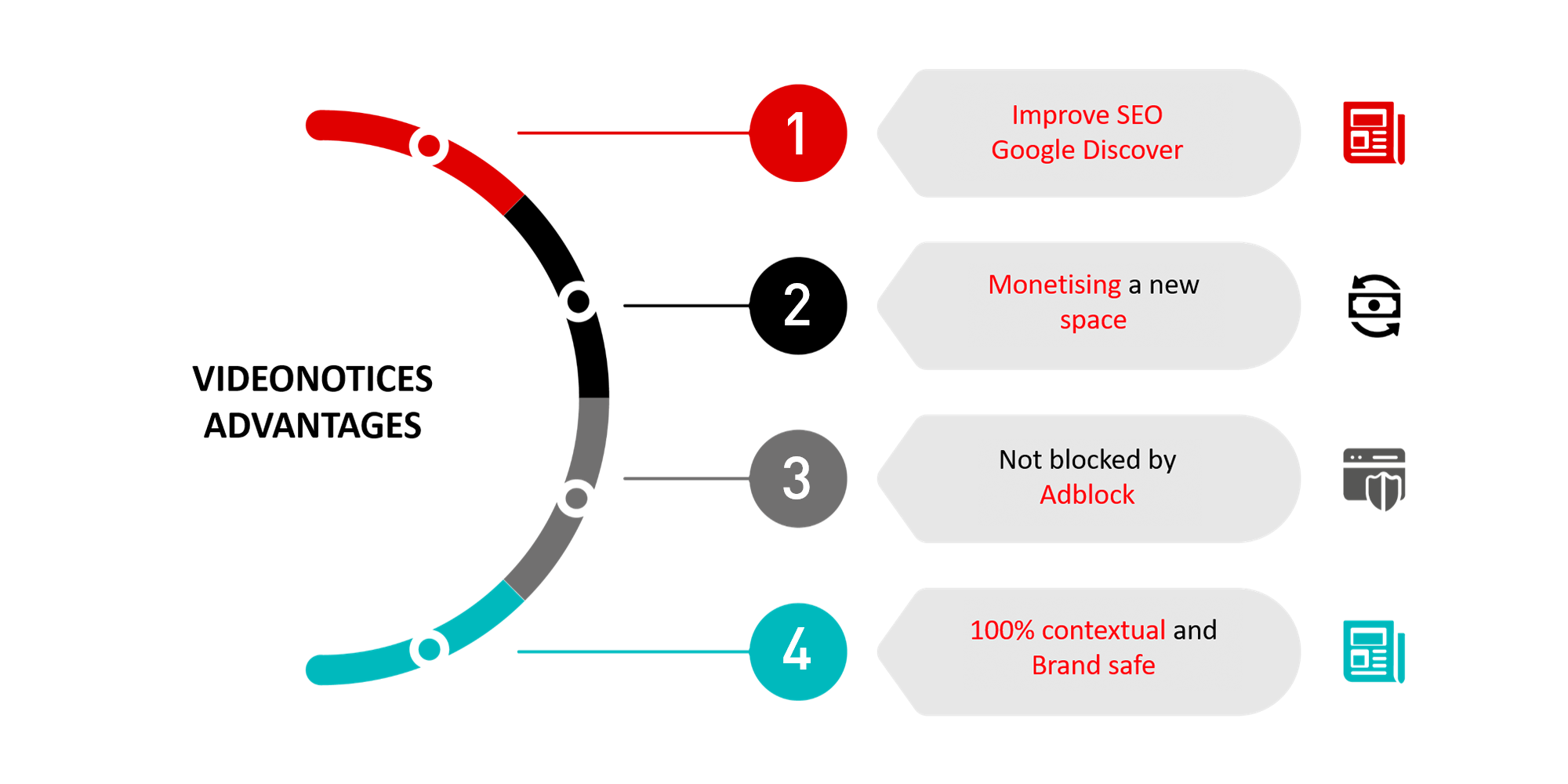 VIDEONOTICES ADVANTAGES

1

Improve SEO
Google Discover

2

Monetising a new space

3

Not blocked by Adblock

4

100% contextual and Brand safe